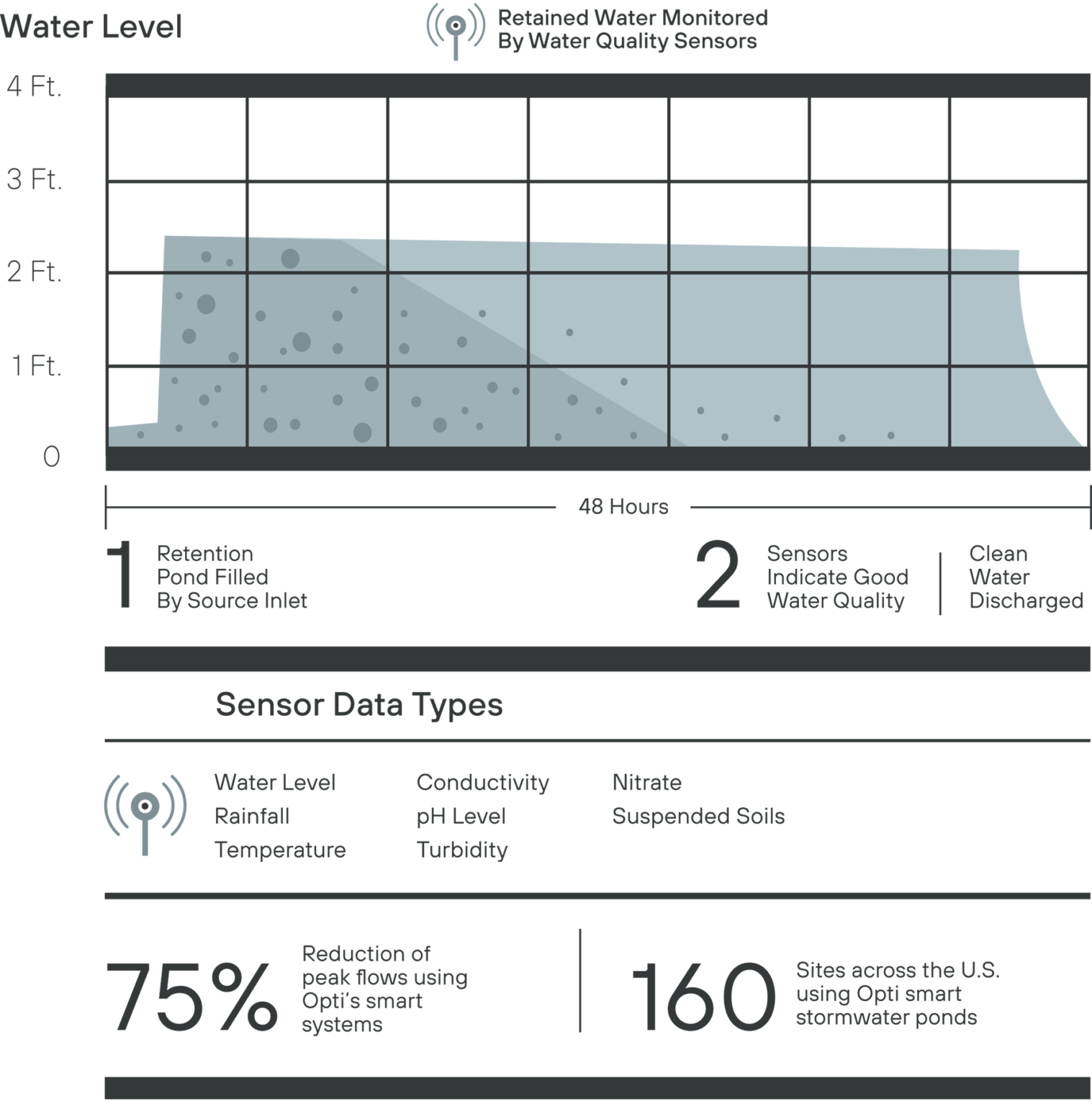 Water Level

Retained Water Monitored By Water Quality Sensors

4 Ft.
3 Ft.
2 Ft.
1 Ft.
0

48 Hours

1 Retention Pond Filled By Source Inlet

2 Sensors Indicate Good Water Quality

Clean Water Discharged

Sensor Data Types

Water Level
Rainfall
Temperature

Conductivity
pH Level
Turbidity

Nitrate
Suspended Soils

75% Reduction of peak flows using Opti's smart systems

160 Sites across the U.S. using Opti smart stormwater ponds